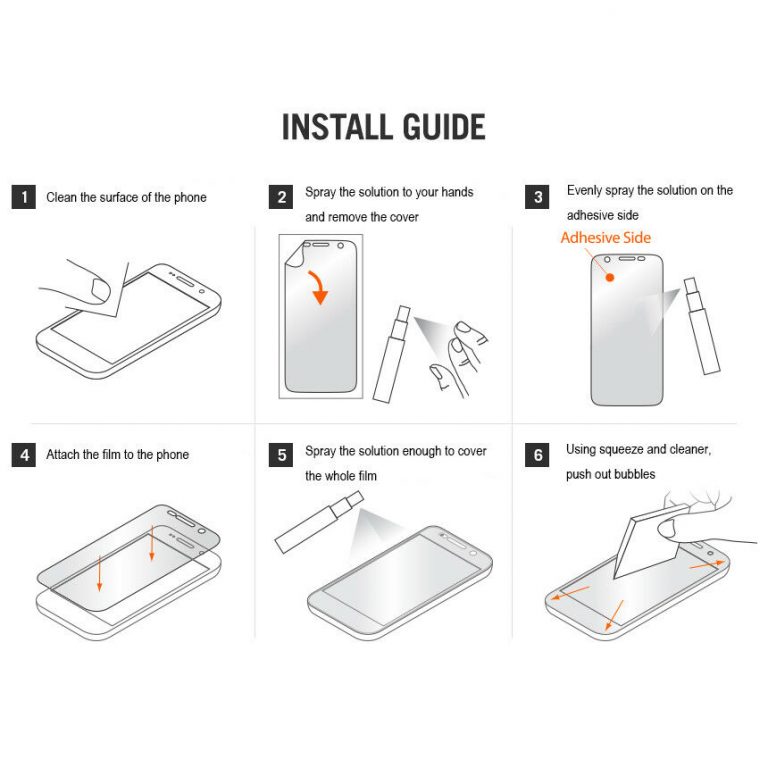 INSTALL GUIDE

1 Clean the surface of the phone

2 Spray the solution to your hands and remove the cover

3 Evenly spray the solution on the adhesive side

Adhesive Side

4 Attach the film to the phone

5 Spray the solution enough to cover the whole film

6 Using squeeze and cleaner, push out bubbles