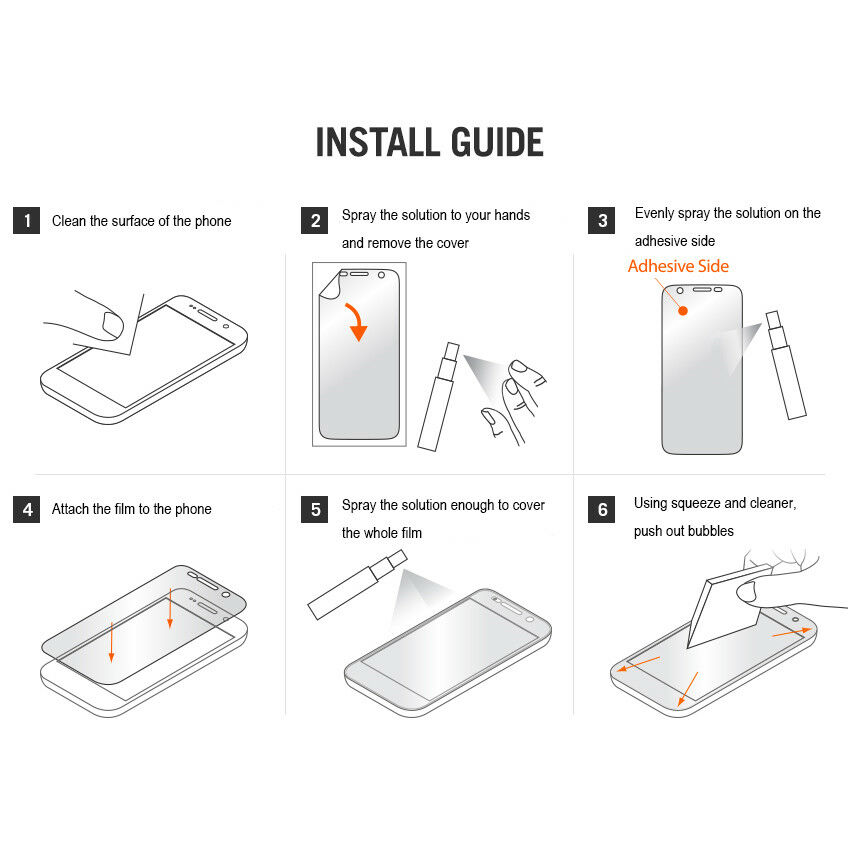 INSTALL GUIDE

1 Clean the surface of the phone

2 Spray the solution to your hands and remove the cover

3 Evenly spray the solution on the adhesive side

Adhesive Side

4 Attach the film to the phone

5 Spray the solution enough to cover the whole film

6 Using squeeze and cleaner, push out bubbles